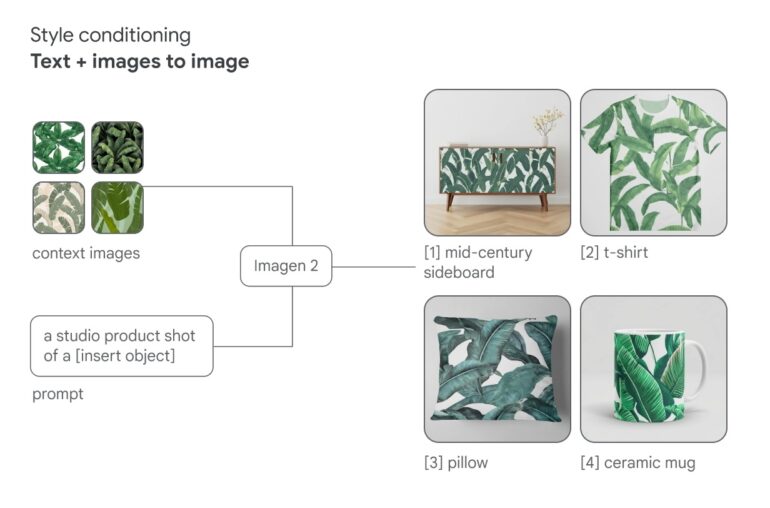 Style conditioning
**Text + images to image**

context images

Imagen 2

a studio product shot of a [insert object]

prompt

[1] mid-century sideboard

[2] t-shirt

[3] pillow

[4] ceramic mug